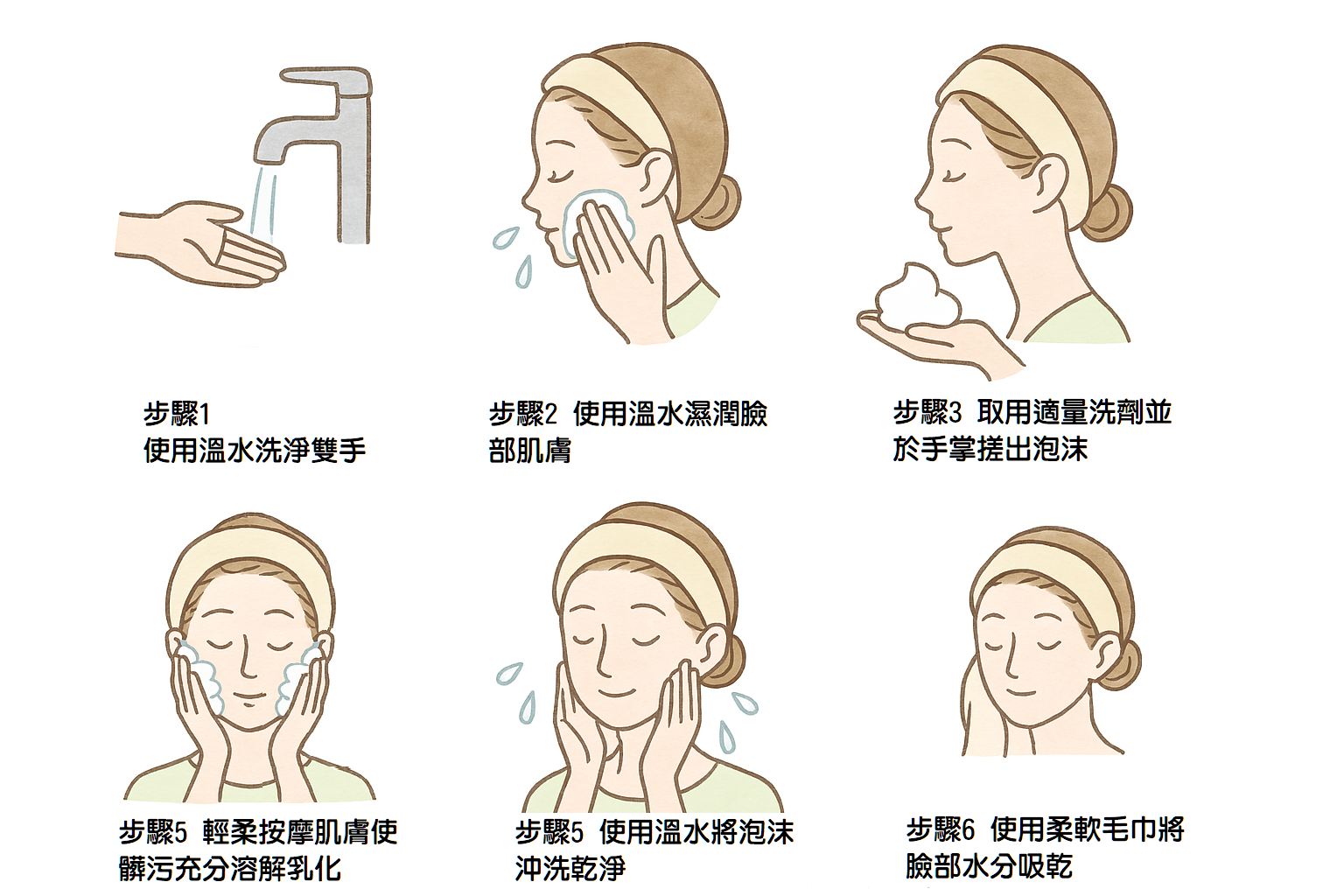 步驟1
使用溫水洗淨雙手

步驟2 使用溫水濕潤臉部肌膚

步驟3 取用適量洗劑並於手掌搓出泡沫

步驟5 輕柔按摩肌膚使髒污充分溶解乳化

步驟5 使用溫水將泡沫沖洗乾淨

步驟6 使用柔軟毛巾將臉部水分吸乾